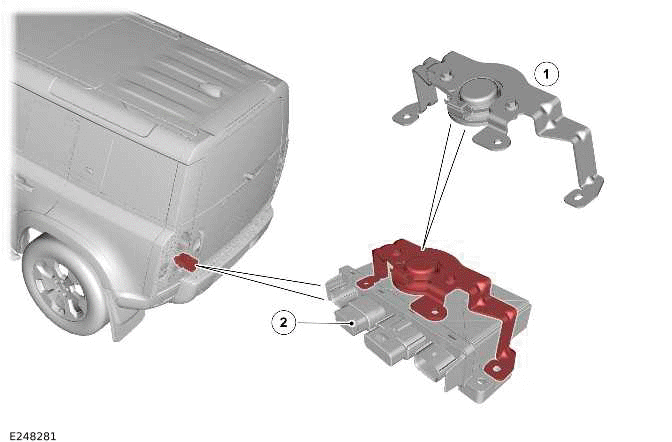 1

2

E248281